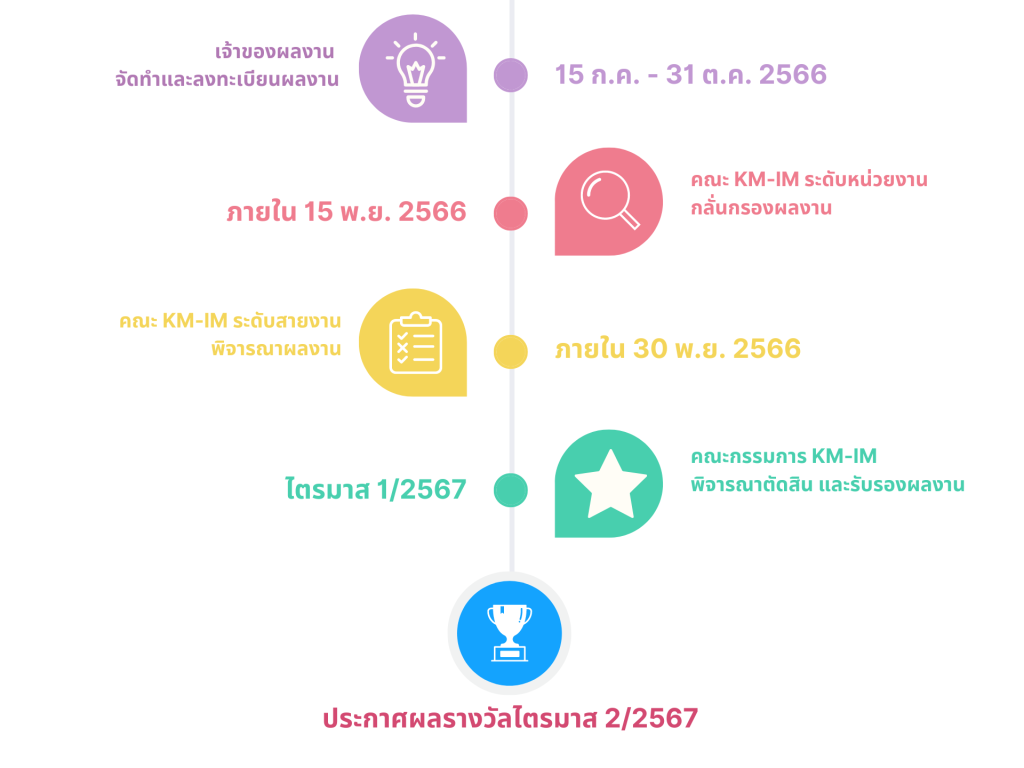 เจ้าของผลงาน
จัดทำและลงทะเบียนผลงาน

15 ก.ค. - 31 ต.ค. 2566

ภายใน 15 พ.ย. 2566

คณะ KM-IM ระดับหน่วยงาน
กลั่นกรองผลงาน

คณะ KM-IM ระดับสายงาน
พิจารณาผลงาน

ภายใน 30 พ.ย. 2566

ไตรมาส 1/2567

คณะกรรมการ KM-IM
พิจารณาตัดสิน และรับรองผลงาน

ประกาศผลรางวัลไตรมาส 2/2567