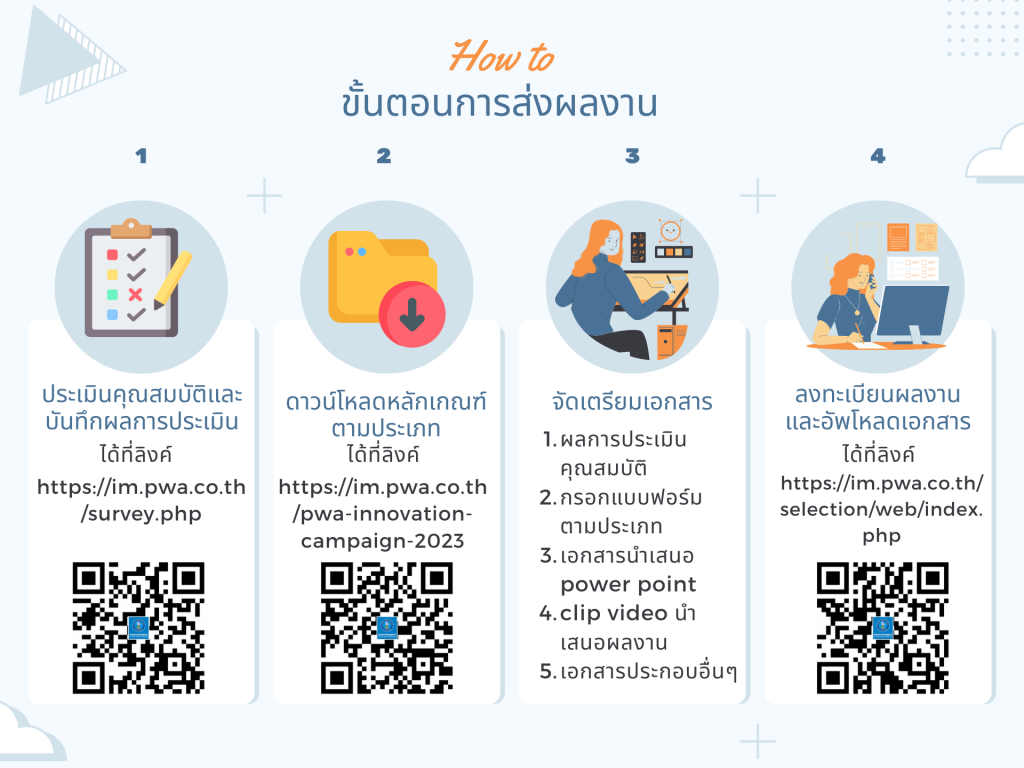 How to
ขั้นตอนการส่งผลงาน

1

ประเมินคุณสมบัติและบันทึกผลการประเมิน
ได้ที่ลิงค์
https://im.pwa.co.th/survey.php

2

ดาวน์โหลดหลักเกณฑ์ตามประเภท
ได้ที่ลิงค์
https://im.pwa.co.th/pwa-innovation-campaign-2023

3

จัดเตรียมเอกสาร
1. ผลการประเมินคุณสมบัติ
2. กรอกแบบฟอร์มตามประเภท
3. เอกสารนำเสนอ power point
4. clip video นำเสนอผลงาน
5. เอกสารประกอบอื่นๆ

4

ลงทะเบียนผลงานและอัพโหลดเอกสาร
ได้ที่ลิงค์
https://im.pwa.co.th/selection/web/index.php